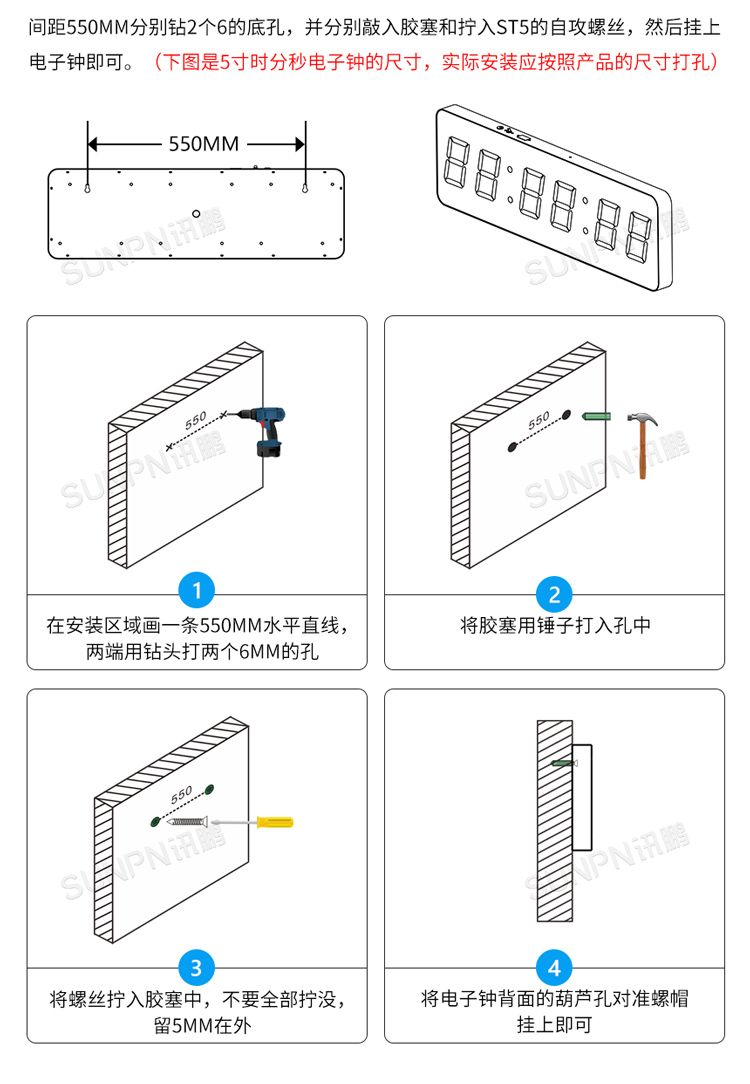 间距550MM分别钻2个6的底孔，并分别敲入胶塞和拧入ST5的自攻螺丝，然后挂上电子钟即可。（下图是5寸时分秒电子钟的尺寸，实际安装应按照产品的尺寸打孔）

550MM

SUNPN讯鹏

SUNPN讯鹏

550

SUNPN讯鹏

1

在安装区域画一条550MM水平直线，两端用钻头打两个6MM的孔

550

SUNPN讯鹏

2

将胶塞用锤子打入孔中

550

SUNPN讯鹏

3

将螺丝拧入胶塞中，不要全部拧没，留5MM在外

SUNPN讯鹏

4

将电子钟背面的葫芦孔对准螺帽挂上即可